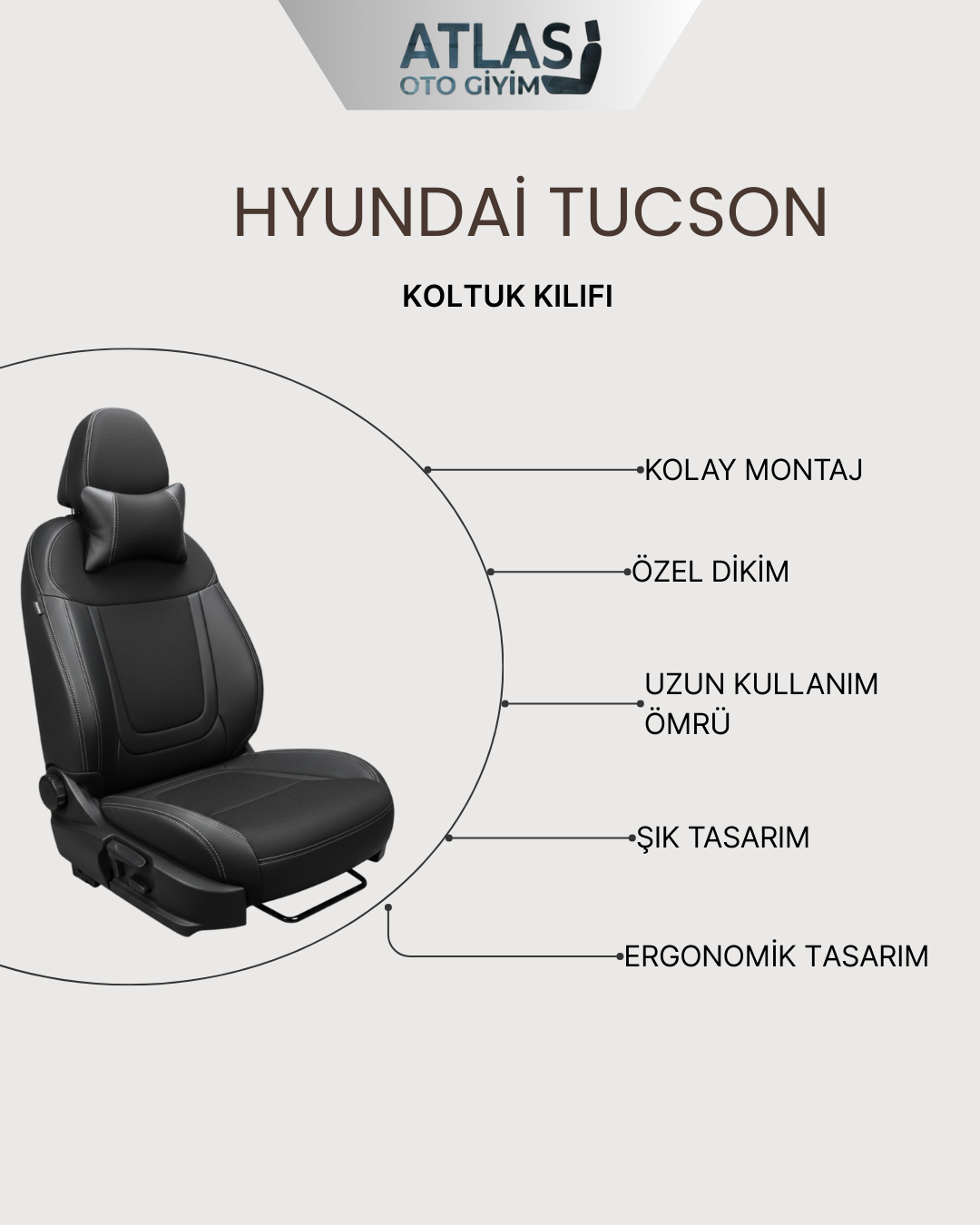 ATLAS
OTO GİYİM

HYUNDAİ TUCSON

KOLTUK KILIFI

KOLAY MONTAJ

ÖZEL DİKİM

UZUN KULLANIM ÖMRÜ

ŞIK TASARIM

ERGONOMİK TASARIM