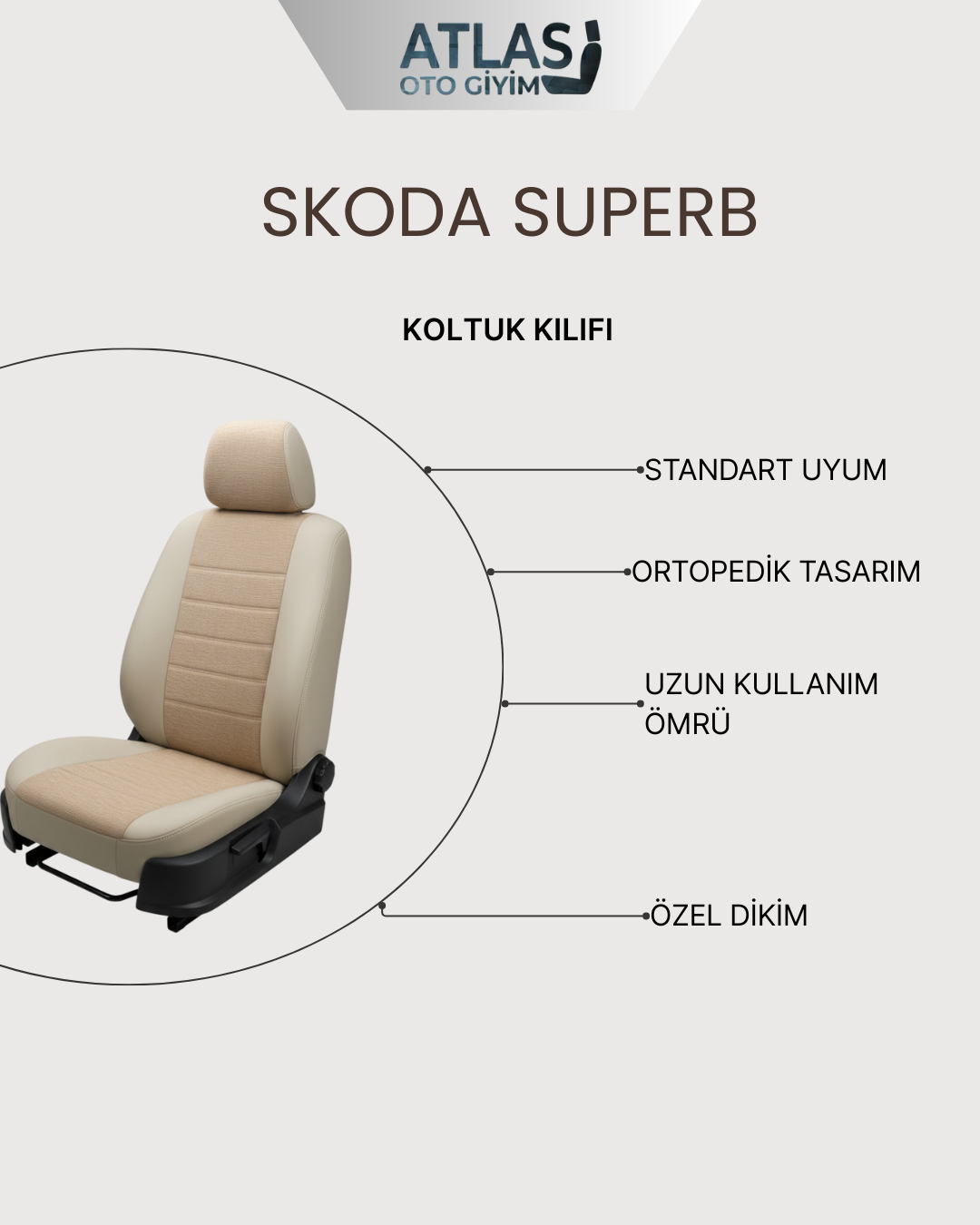 ATLAS
OTO GİYİM

SKODA SUPERB

KOLTUK KILIFI

STANDART UYUM

ORTOPEDİK TASARIM

UZUN KULLANIM ÖMRÜ

ÖZEL DİKİM