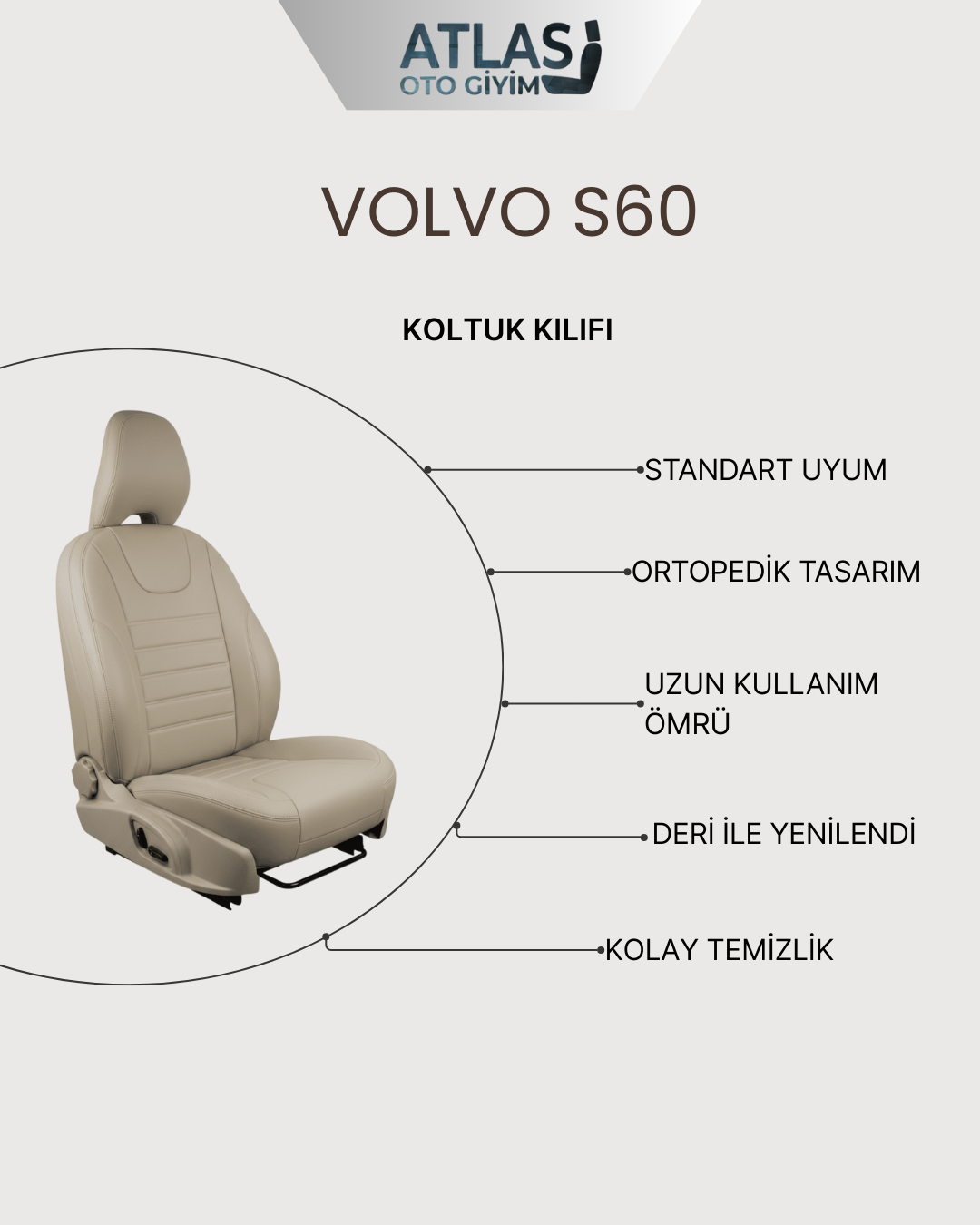 ATLAS
OTO GİYİM

VOLVO S60

KOLTUK KILIFI

STANDART UYUM

ORTOPEDİK TASARIM

UZUN KULLANIM ÖMRÜ

DERİ İLE YENİLENDİ

KOLAY TEMİZLİK